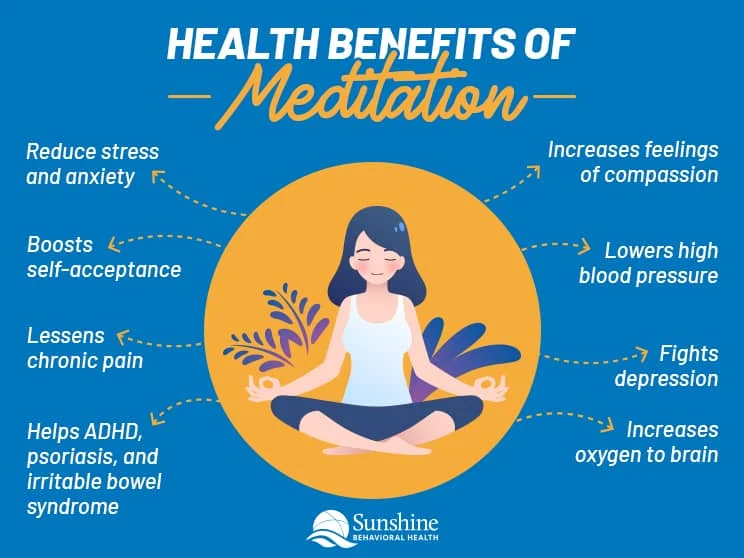 HEALTH BENEFITS OF
Meditation

Reduce stress and anxiety

Boosts self-acceptance

Lessens chronic pain

Helps ADHD, psoriasis, and irritable bowel syndrome

Increases feelings of compassion

Lowers high blood pressure

Fights depression

Increases oxygen to brain

Sunshine
BEHAVIORAL HEALTH