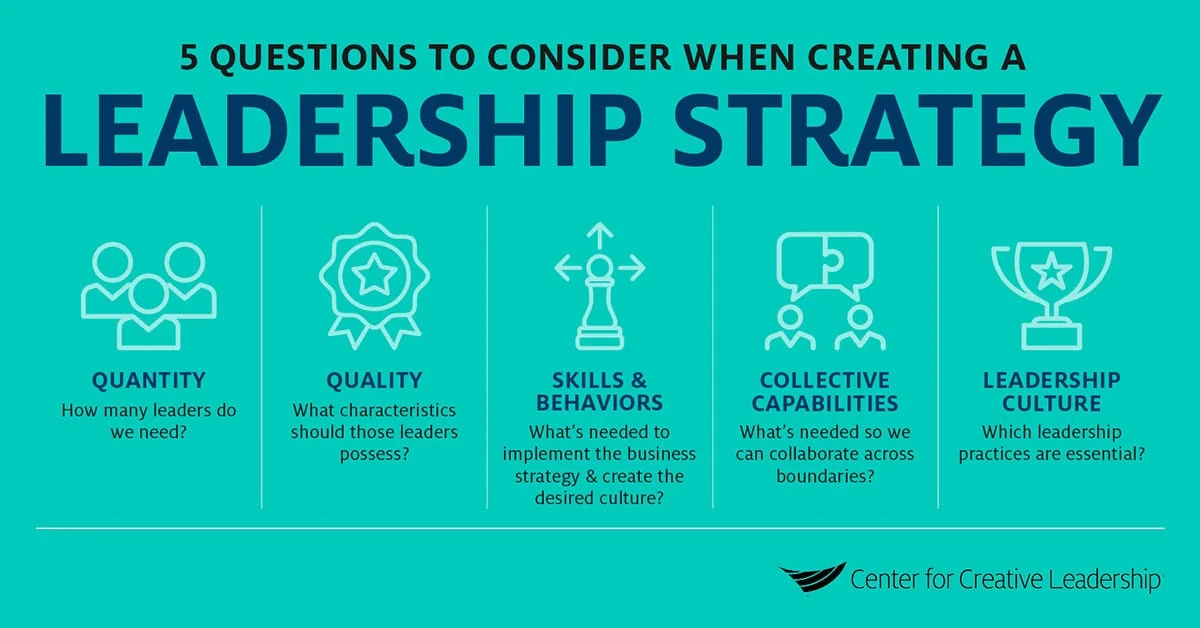 5 QUESTIONS TO CONSIDER WHEN CREATING A
LEADERSHIP STRATEGY

QUANTITY
How many leaders do we need?

QUALITY
What characteristics should those leaders possess?

SKILLS & BEHAVIORS
What's needed to implement the business strategy & create the desired culture?

COLLECTIVE CAPABILITIES
What's needed so we can collaborate across boundaries?

LEADERSHIP CULTURE
Which leadership practices are essential?

Center for Creative Leadership