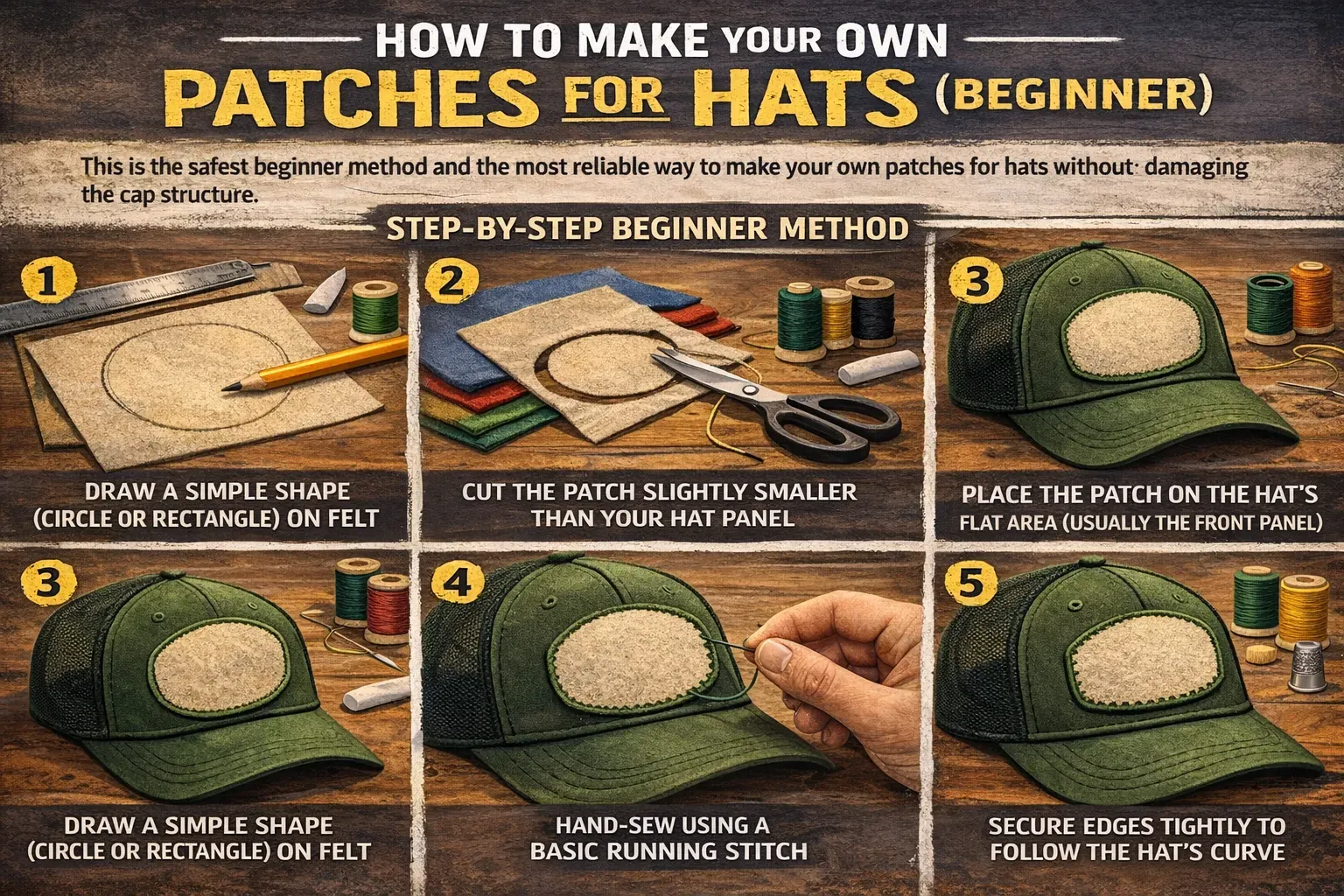 HOW TO MAKE YOUR OWN
PATCHES FOR HATS (BEGINNER)

This is the safest beginner method and the most reliable way to make your own patches for hats without damaging the cap structure.

STEP-BY-STEP BEGINNER METHOD

1
DRAW A SIMPLE SHAPE (CIRCLE OR RECTANGLE) ON FELT

2
CUT THE PATCH SLIGHTLY SMALLER THAN YOUR HAT PANEL

3
PLACE THE PATCH ON THE HAT'S FLAT AREA (USUALLY THE FRONT PANEL)

3
DRAW A SIMPLE SHAPE (CIRCLE OR RECTANGLE) ON FELT

4
HAND-SEW USING A BASIC RUNNING STITCH

5
SECURE EDGES TIGHTLY TO FOLLOW THE HAT'S CURVE